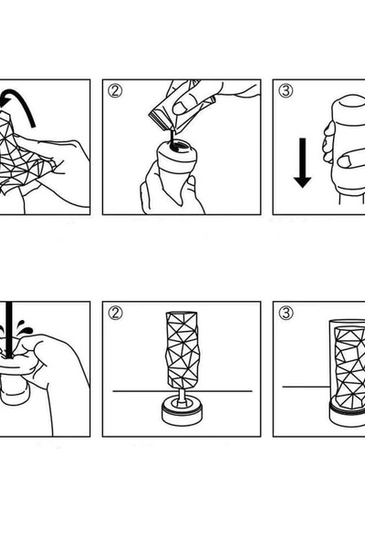 ②

③

②

③